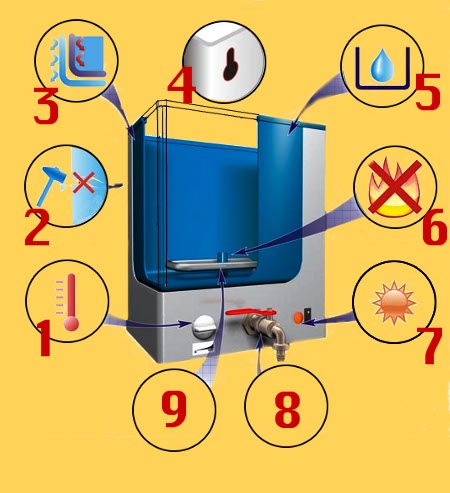 3
4
5
2
6
1
7
9
8